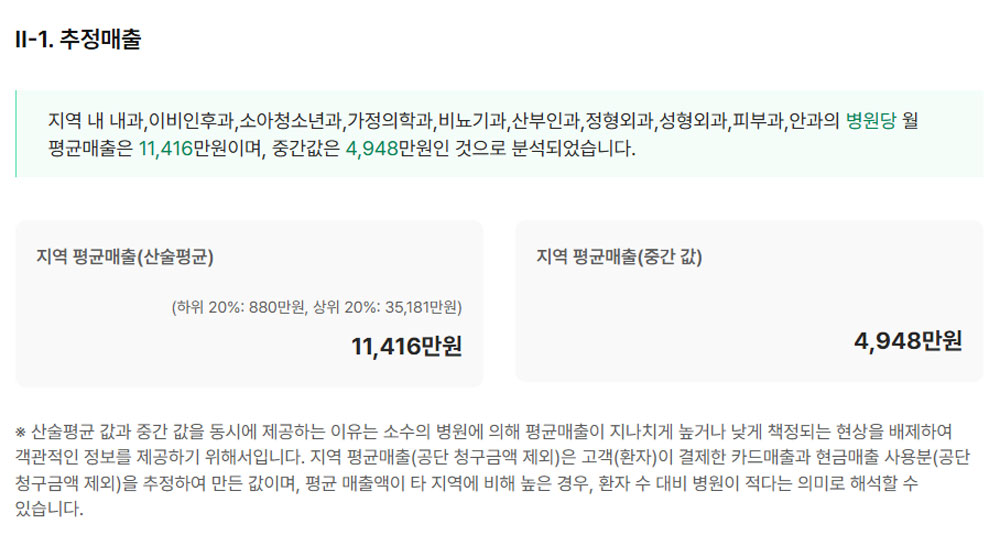 II-1. 추정매출

지역 내 내과,이비인후과,소아청소년과,가정의학과,비뇨기과,산부인과,정형외과,성형외과,피부과,안과의 병원당 월 평균매출은 11,416만원이며, 중간값은 4,948만원인 것으로 분석되었습니다.

지역 평균매출(산술평균)

(하위 20%: 880만원, 상위 20%: 35,181만원)

11,416만원

지역 평균매출(중간 값)

4,948만원

※ 산술평균 값과 중간 값을 동시에 제공하는 이유는 소수의 병원에 의해 평균매출이 지나치게 높거나 낮게 책정되는 현상을 배제하여 객관적인 정보를 제공하기 위해서입니다. 지역 평균매출(공단 청구금액 제외)은 고객(환자)이 결제한 카드매출과 현금매출 사용분(공단 청구금액 제외)을 추정하여 만든 값이며, 평균 매출액이 타 지역에 비해 높은 경우, 환자 수 대비 병원이 적다는 의미로 해석할 수 있습니다.