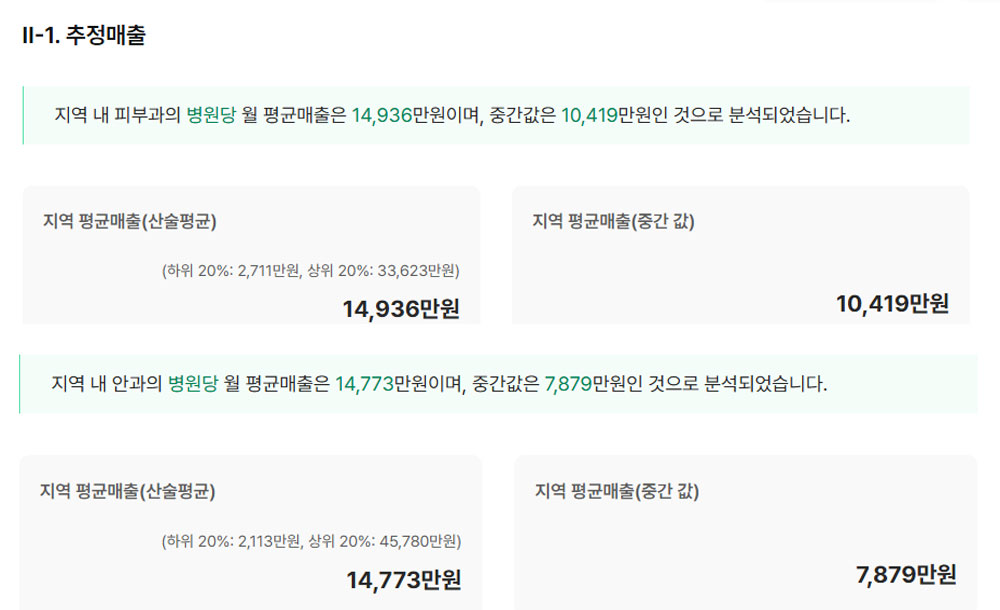 II-1. 추정매출

지역 내 피부과의 병원당 월 평균매출은 14,936만원이며, 중간값은 10,419만원인 것으로 분석되었습니다.

지역 평균매출(산술평균)

(하위 20%: 2,711만원, 상위 20%: 33,623만원)

14,936만원

지역 평균매출(중간 값)

10,419만원

지역 내 안과의 병원당 월 평균매출은 14,773만원이며, 중간값은 7,879만원인 것으로 분석되었습니다.

지역 평균매출(산술평균)

(하위 20%: 2,113만원, 상위 20%: 45,780만원)

14,773만원

지역 평균매출(중간 값)

7,879만원