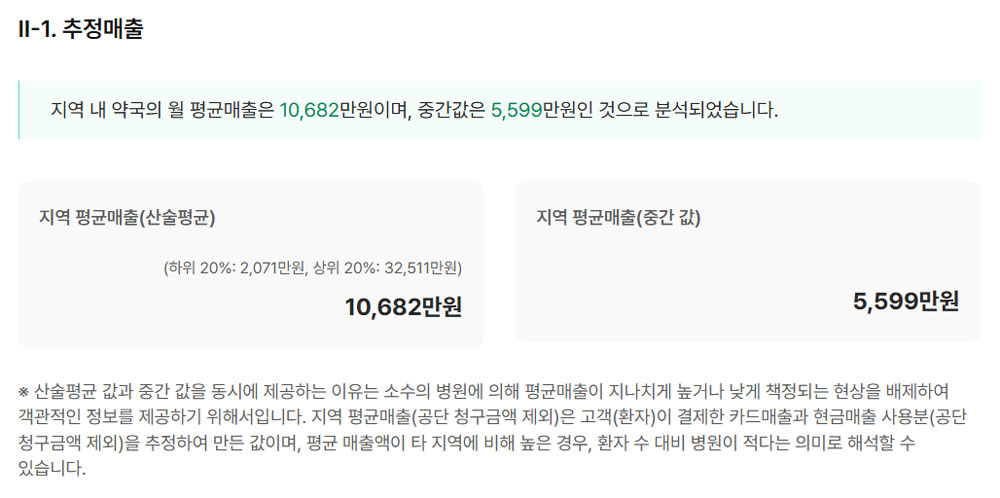 II-1. 추정매출

지역 내 약국의 월 평균매출은 10,682만원이며, 중간값은 5,599만원인 것으로 분석되었습니다.

지역 평균매출(산술평균)

(하위 20%: 2,071만원, 상위 20%: 32,511만원)

10,682만원

지역 평균매출(중간 값)

5,599만원

※ 산술평균 값과 중간 값을 동시에 제공하는 이유는 소수의 병원에 의해 평균매출이 지나치게 높거나 낮게 책정되는 현상을 배제하여 객관적인 정보를 제공하기 위해서입니다. 지역 평균매출(공단 청구금액 제외)은 고객(환자)이 결제한 카드매출과 현금매출 사용분(공단 청구금액 제외)을 추정하여 만든 값이며, 평균 매출액이 타 지역에 비해 높은 경우, 환자 수 대비 병원이 적다는 의미로 해석할 수 있습니다.