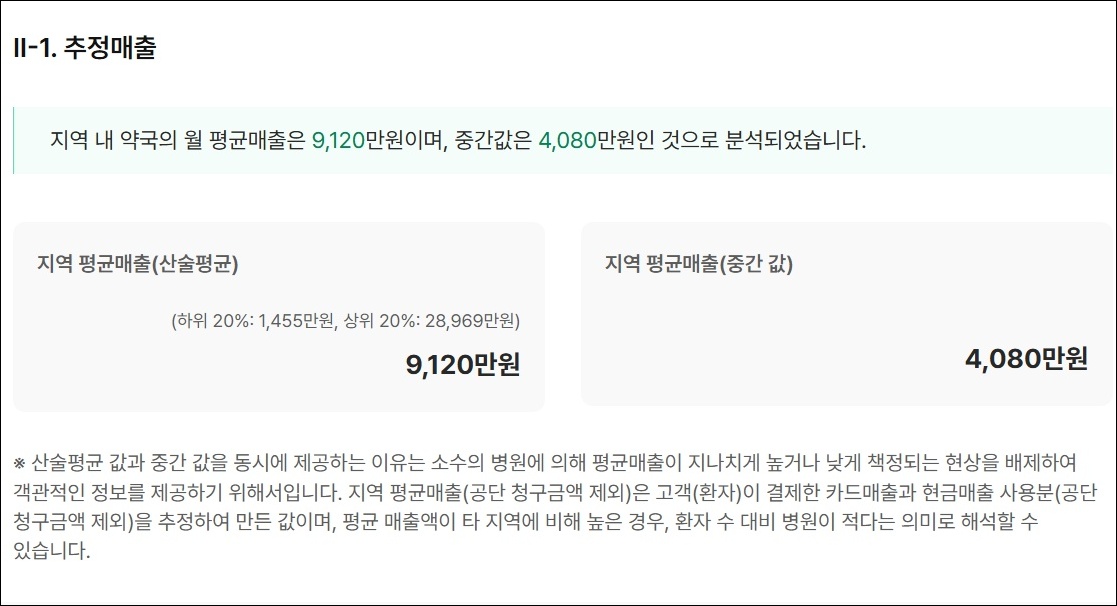 II-1. 추정매출

지역 내 약국의 월 평균매출은 9,120만원이며, 중간값은 4,080만원인 것으로 분석되었습니다.

지역 평균매출(산술평균)

(하위 20%: 1,455만원, 상위 20%: 28,969만원)

9,120만원

지역 평균매출(중간 값)

4,080만원

※ 산술평균 값과 중간 값을 동시에 제공하는 이유는 소수의 병원에 의해 평균매출이 지나치게 높거나 낮게 책정되는 현상을 배제하여 객관적인 정보를 제공하기 위해서입니다. 지역 평균매출(공단 청구금액 제외)은 고객(환자)이 결제한 카드매출과 현금매출 사용분(공단 청구금액 제외)을 추정하여 만든 값이며, 평균 매출액이 타 지역에 비해 높은 경우, 환자 수 대비 병원이 적다는 의미로 해석할 수 있습니다.