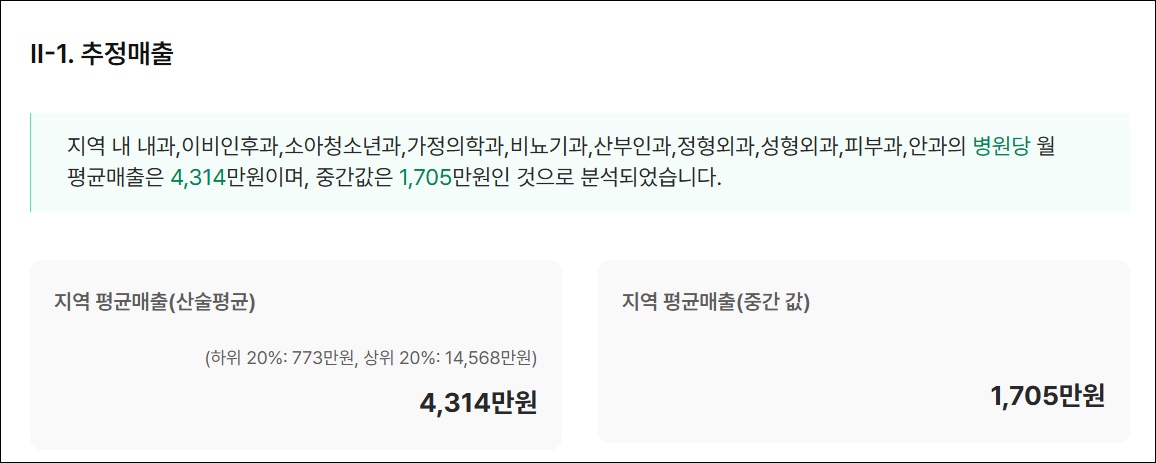 II-1. 추정매출

지역 내 내과,이비인후과,소아청소년과,가정의학과,비뇨기과,산부인과,정형외과,성형외과,피부과,안과의 병원당 월 평균매출은 4,314만원이며, 중간값은 1,705만원인 것으로 분석되었습니다.

지역 평균매출(산술평균)

(하위 20%: 773만원, 상위 20%: 14,568만원)

4,314만원

지역 평균매출(중간 값)

1,705만원