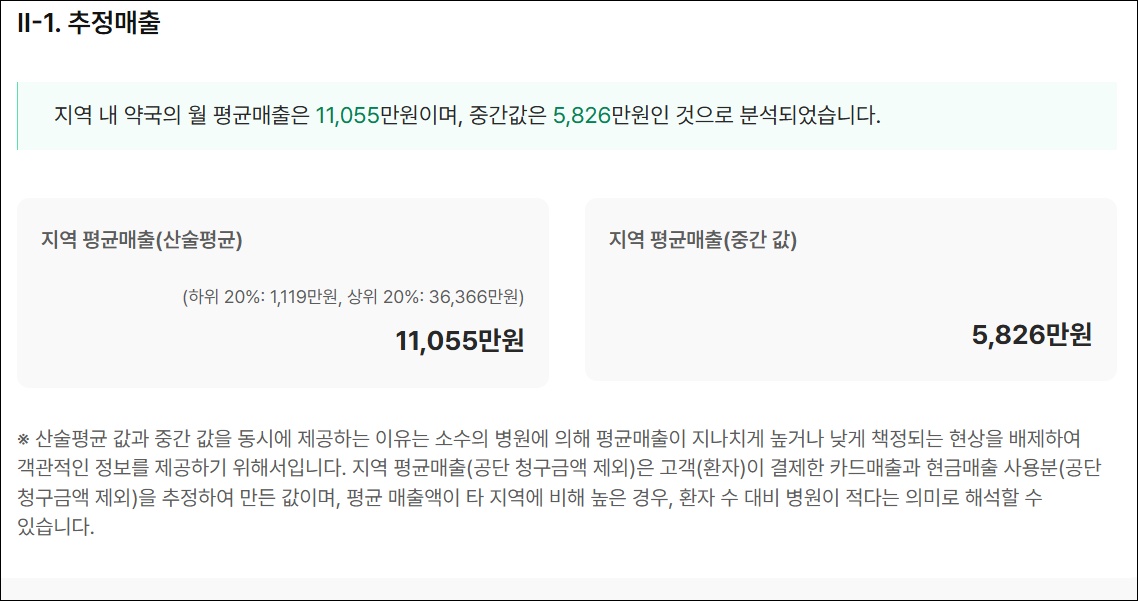 II-1. 추정매출

지역 내 약국의 월 평균매출은 11,055만원이며, 중간값은 5,826만원인 것으로 분석되었습니다.

지역 평균매출(산술평균)

(하위 20%: 1,119만원, 상위 20%: 36,366만원)

11,055만원

지역 평균매출(중간 값)

5,826만원

※ 산술평균 값과 중간 값을 동시에 제공하는 이유는 소수의 병원에 의해 평균매출이 지나치게 높거나 낮게 책정되는 현상을 배제하여 객관적인 정보를 제공하기 위해서입니다. 지역 평균매출(공단 청구금액 제외)은 고객(환자)이 결제한 카드매출과 현금매출 사용분(공단 청구금액 제외)을 추정하여 만든 값이며, 평균 매출액이 타 지역에 비해 높은 경우, 환자 수 대비 병원이 적다는 의미로 해석할 수 있습니다.